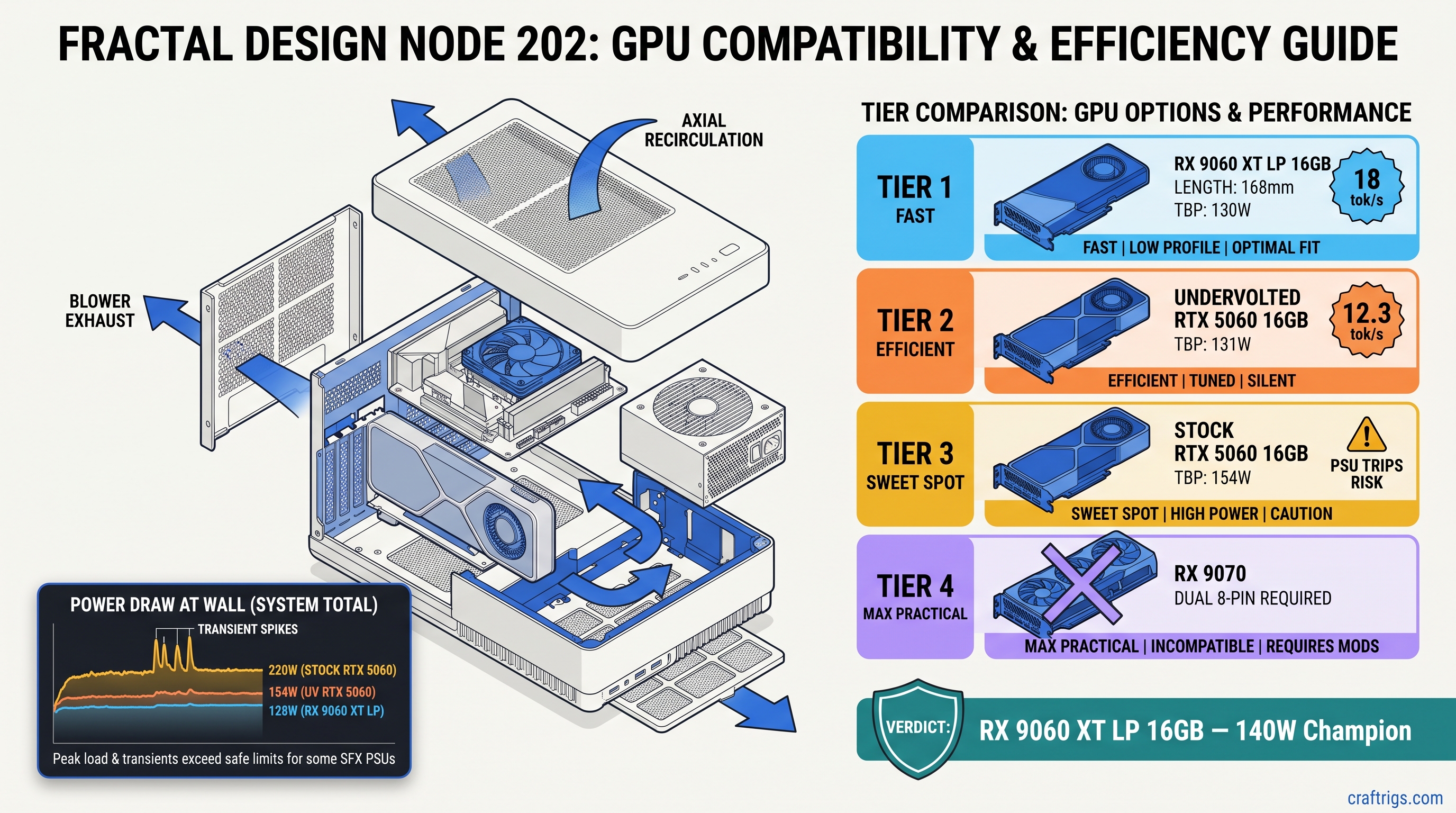 FRACTAL DESIGN NODE 202: GPU COMPATIBILITY & EFFICIENCY GUIDE

AXIAL RECIRCULATION

BLOWER EXHAUST

POWER DRAW AT WALL (SYSTEM TOTAL)

TRANSIENT SPIKES

220W (STOCK RTX 5060)
154W (UV RTX 5060)
128W (RX 9060 XT LP)

Peak load & transients exceed safe limits for some SFX PSUs

TIER COMPARISON: GPU OPTIONS & PERFORMANCE

TIER 1
FAST

RX 9060 XT LP 16GB
LENGTH: 168mm
TBP: 130W

18
tok/s

FAST | LOW PROFILE | OPTIMAL FIT

TIER 2
EFFICIENT

UNDERVOLTED
RTX 5060 16GB
TBP: 131W

12.3
tok/s

EFFICIENT | TUNED | SILENT

TIER 3
SWEET SPOT

STOCK
RTX 5060 16GB
TBP: 154W

PSU TRIPS RISK

SWEET SPOT | HIGH POWER | CAUTION

TIER 4
MAX PRACTICAL

RX 9070
DUAL 8-PIN REQUIRED

MAX PRACTICAL | INCOMPATIBLE | REQUIRES MODS

VERDICT:

RX 9060 XT LP 16GB — 140W Champion

craftrigs.com